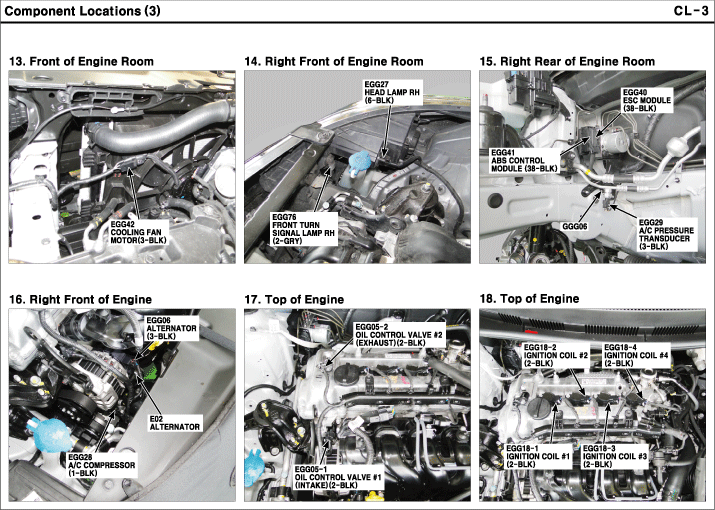 Component Locations (3)

CL-3

13. Front of Engine Room

EGG42
COOLING FAN
MOTOR(3-BLK)

14. Right Front of Engine Room

EGG27
HEAD LAMP RH
(6-BLK)

EGG76
FRONT TURN
SIGNAL LAMP RH
(2-GRY)

15. Right Rear of Engine Room

EGG40
ESC MODULE
(38-BLK)

EGG41
ABS CONTROL
MODULE (38-BLK)

GGG05

EGG29
A/C PRESSURE
TRANSDUCER
(3-BLK)

16. Right Front of Engine

EGG06
ALTERNATOR
(3-BLK)

E02
ALTERNATOR

EGG28
A/C COMPRESSOR
(1-BLK)

17. Top of Engine

EGG05-2
OIL CONTROL VALVE #2
(EXHAUST)(2-BLK)

EGG05-1
OIL CONTROL VALVE #1
(INTAKE)(2-BLK)

18. Top of Engine

EGG18-2
IGNITION COIL #2
(2-BLK)

EGG18-4
IGNITION COIL #4
(2-BLK)

EGG18-1
IGNITION COIL #1
(2-BLK)

EGG18-3
IGNITION COIL #3
(2-BLK)